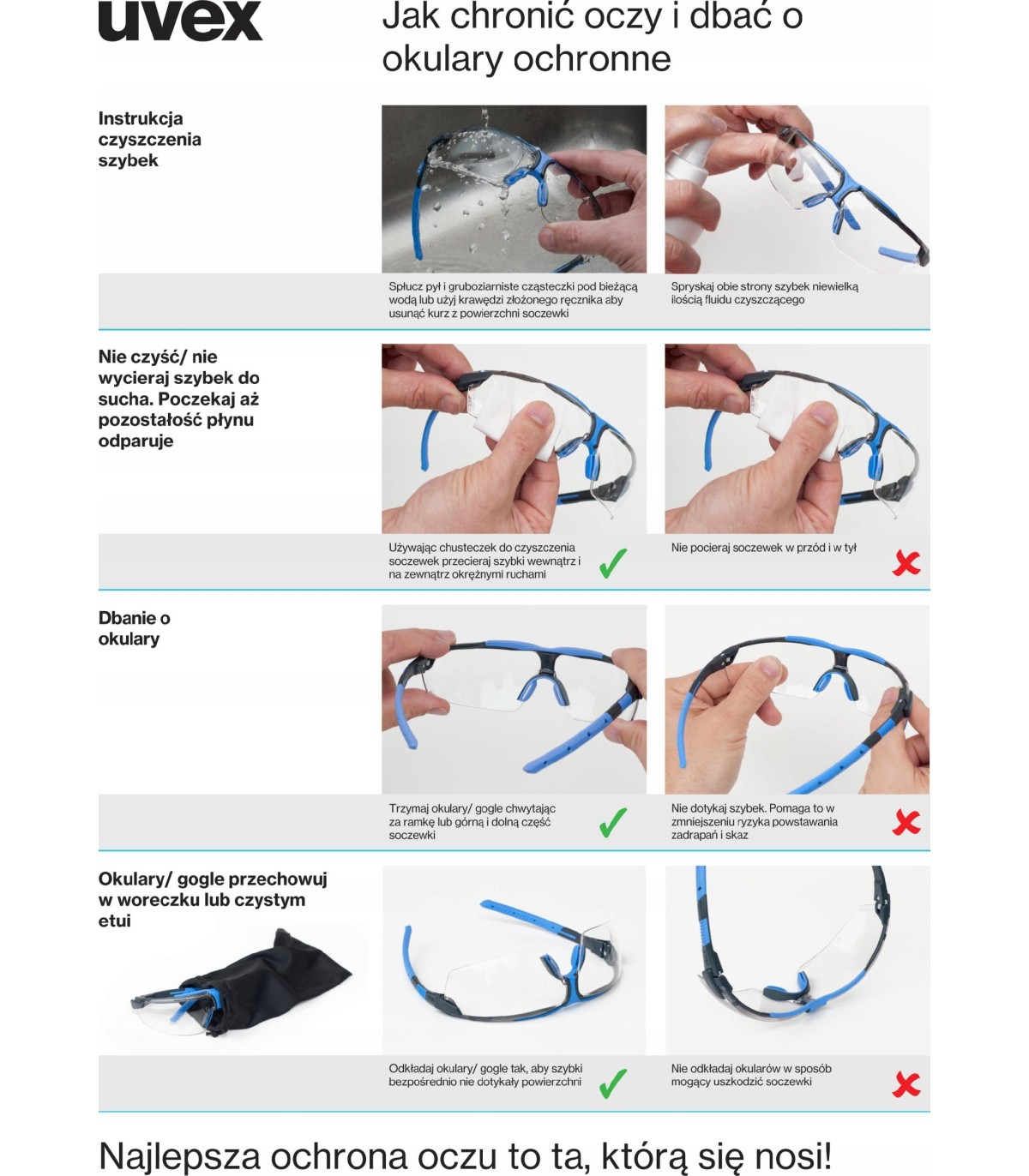 uvex

Jak chronić oczy i dbać o okulary ochronne

Instrukcja czyszczenia szybek

Spłucz pył i gruboziarniste cząsteczki pod bieżącą wodą lub użyj krawędzi złożonego ręcznika aby usunąć kurz z powierzchni soczewki

Spryskaj obie strony szybek niewielką ilością fluidu czyszczącego

Nie czyść/ nie wycieraj szybek do sucha. Poczekaj aż pozostałość płynu odparuje

Używając chusteczek do czyszczenia soczewek przecieraj szybki wewnątrz i na zewnątrz okrężnymi ruchami ✓

Nie pocieraj soczewek w przód i w tył ✗

Dbanie o okulary

Trzymaj okulary/ gogle chwytając za ramkę lub górną i dolną część soczewki ✓

Nie dotykaj szybek. Pomaga to w zmniejszeniu ryzyka powstawania zadrapań i skaz ✗

Okulary/ gogle przechowuj w woreczku lub czystym etui

Odkładaj okulary/ gogle tak, aby szybki bezpośrednio nie dotykały powierzchni ✓

Nie odkładaj okularów w sposób mogący uszkodzić soczewki ✗

Najlepsza ochrona oczu to ta, którą się nosi!